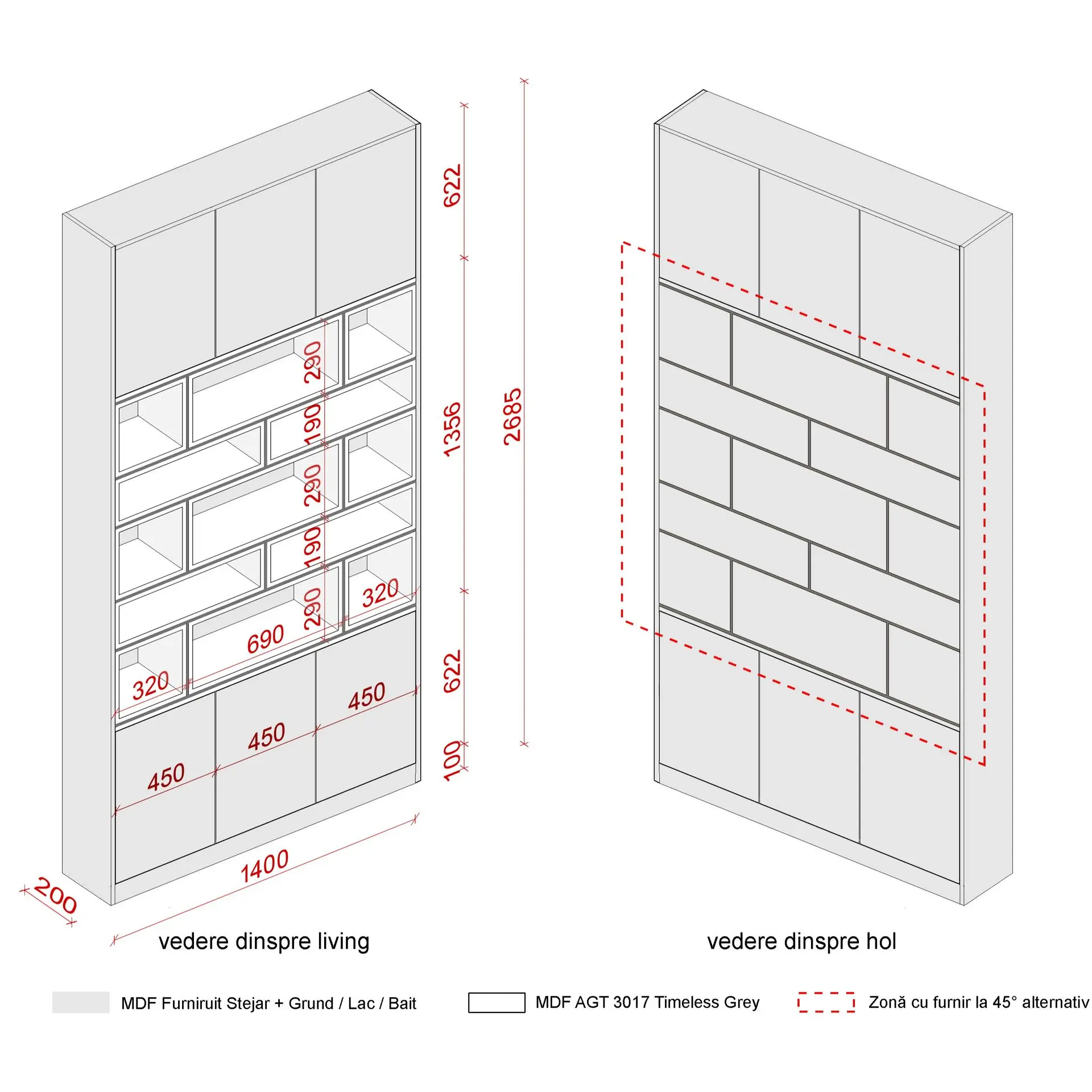 622
1356
2685
622
100
290
190
290
190
290
320
690
320
450
450
450
1400
200

vedere dinspre living

vedere dinspre hol

MDF Furniruit Stejar + Grund / Lac / Bait

MDF AGT 3017 Timeless Grey

Zonă cu furnir la 45° alternativ